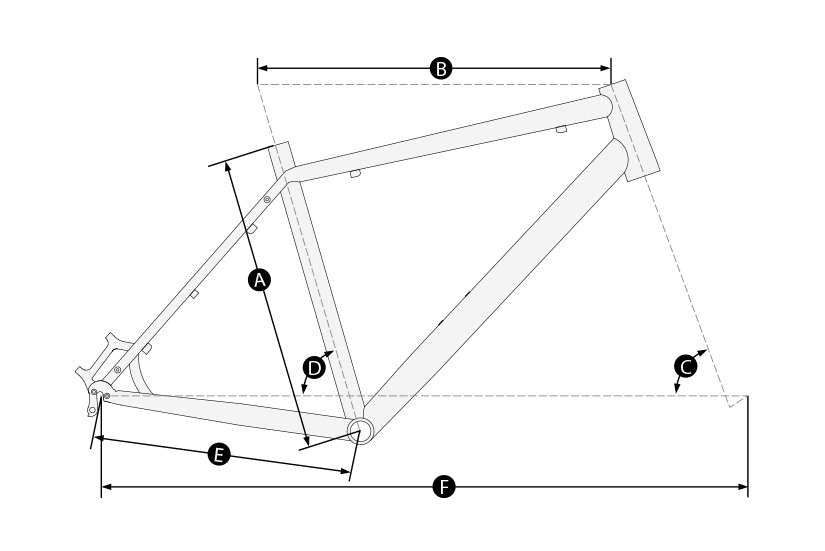 B
A
D
C
E
F